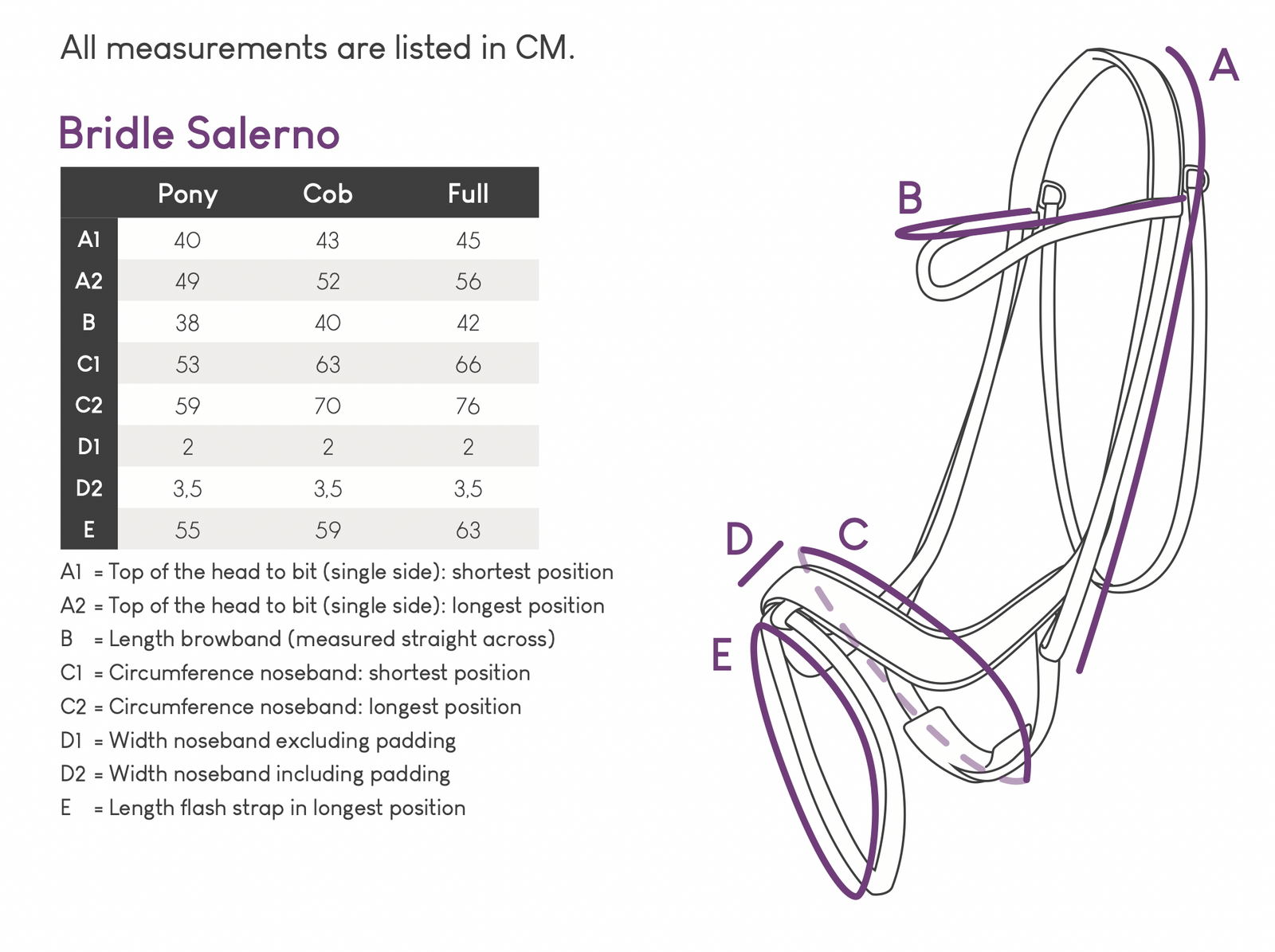 All measurements are listed in CM.

Bridle Salerno

| | Pony | Cob | Full |
|---|---|---|---|
| A1 | 40 | 43 | 45 |
| A2 | 49 | 52 | 56 |
| B | 38 | 40 | 42 |
| C1 | 53 | 63 | 66 |
| C2 | 59 | 70 | 76 |
| D1 | 2 | 2 | 2 |
| D2 | 3,5 | 3,5 | 3,5 |
| E | 55 | 59 | 63 |

A1 = Top of the head to bit (single side): shortest position
A2 = Top of the head to bit (single side): longest position
B = Length browband (measured straight across)
C1 = Circumference noseband: shortest position
C2 = Circumference noseband: longest position
D1 = Width noseband excluding padding
D2 = Width noseband including padding
E = Length flash strap in longest position

A
B
D
C
E