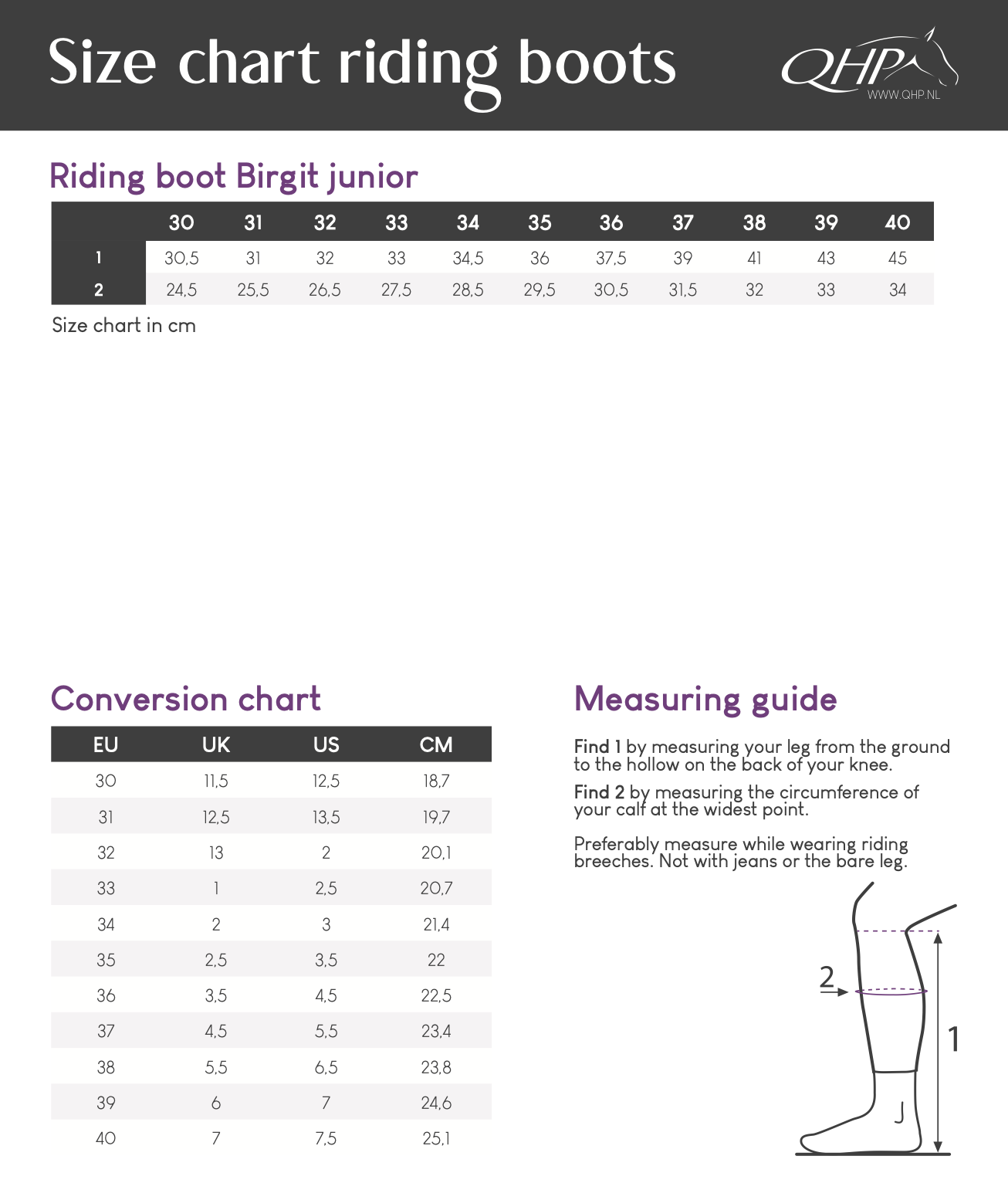 Size chart riding boots

QHP
WWW.QHP.NL

Riding boot Birgit junior

| | 30 | 31 | 32 | 33 | 34 | 35 | 36 | 37 | 38 | 39 | 40 |
|---|---|---|---|---|---|---|---|---|---|---|---|
| 1 | 30,5 | 31 | 32 | 33 | 34,5 | 36 | 37,5 | 39 | 41 | 43 | 45 |
| 2 | 24,5 | 25,5 | 26,5 | 27,5 | 28,5 | 29,5 | 30,5 | 31,5 | 32 | 33 | 34 |

Size chart in cm

Conversion chart

| EU | UK | US | CM |
|---|---|---|---|
| 30 | 11,5 | 12,5 | 18,7 |
| 31 | 12,5 | 13,5 | 19,7 |
| 32 | 13 | 2 | 20,1 |
| 33 | 1 | 2,5 | 20,7 |
| 34 | 2 | 3 | 21,4 |
| 35 | 2,5 | 3,5 | 22 |
| 36 | 3,5 | 4,5 | 22,5 |
| 37 | 4,5 | 5,5 | 23,4 |
| 38 | 5,5 | 6,5 | 23,8 |
| 39 | 6 | 7 | 24,6 |
| 40 | 7 | 7,5 | 25,1 |

Measuring guide

Find 1 by measuring your leg from the ground to the hollow on the back of your knee.

Find 2 by measuring the circumference of your calf at the widest point.

Preferably measure while wearing riding breeches. Not with jeans or the bare leg.

2

1