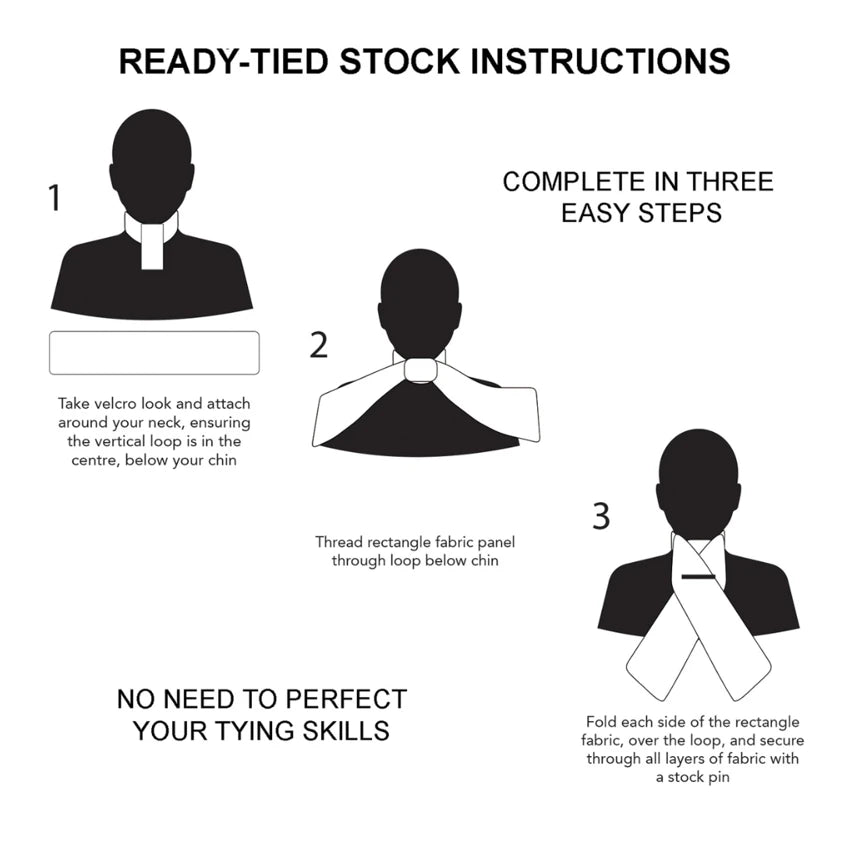 READY-TIED STOCK INSTRUCTIONS

COMPLETE IN THREE EASY STEPS

1

Take velcro look and attach around your neck, ensuring the vertical loop is in the centre, below your chin

2

Thread rectangle fabric panel through loop below chin

3

Fold each side of the rectangle fabric, over the loop, and secure through all layers of fabric with a stock pin

NO NEED TO PERFECT YOUR TYING SKILLS