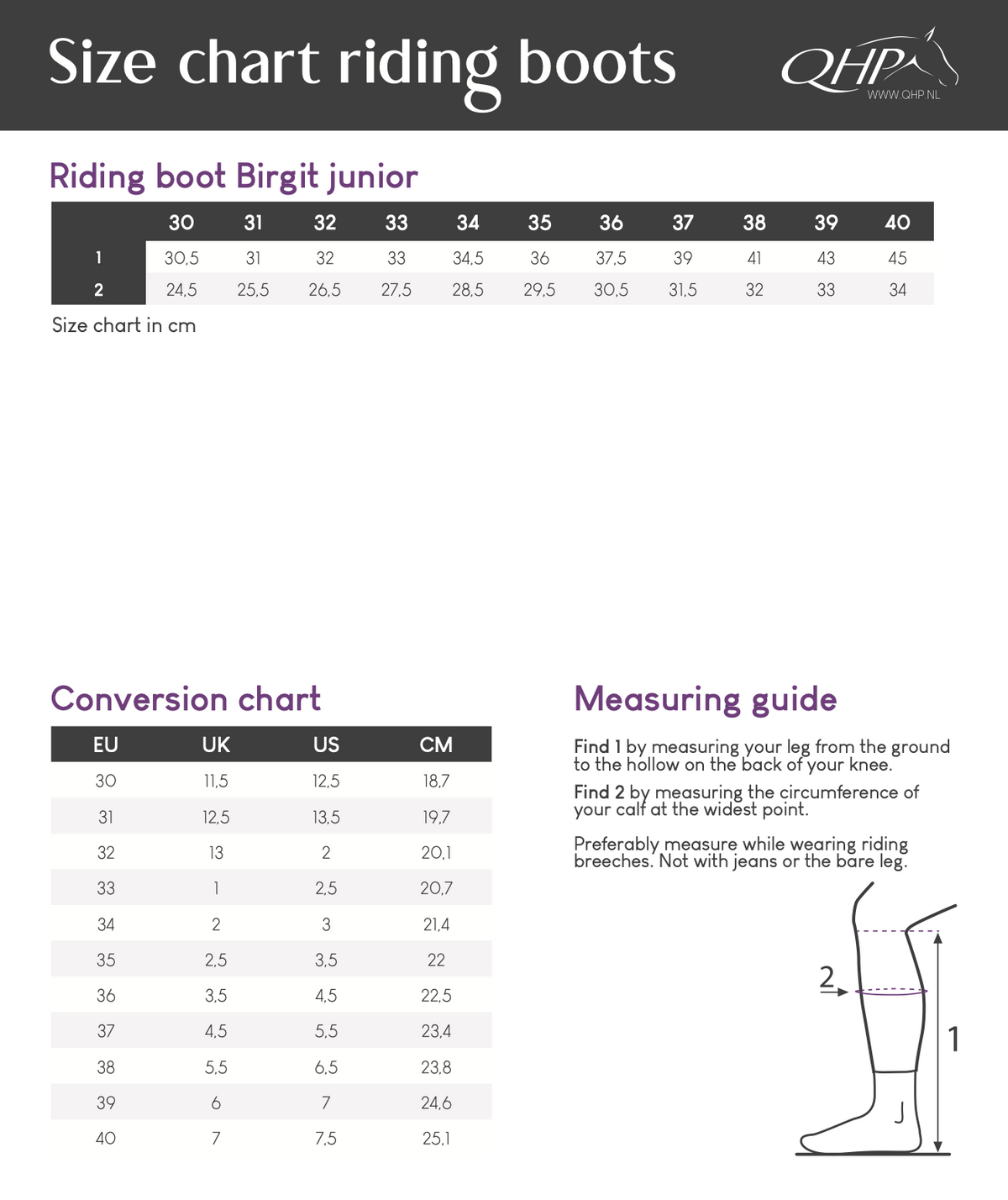 Size chart riding boots

QHP
WWW.QHP.NL

Riding boot Birgit junior

| | 30 | 31 | 32 | 33 | 34 | 35 | 36 | 37 | 38 | 39 | 40 |
|---|---|---|---|---|---|---|---|---|---|---|---|
| 1 | 30,5 | 31 | 32 | 33 | 34,5 | 36 | 37,5 | 39 | 41 | 43 | 45 |
| 2 | 24,5 | 25,5 | 26,5 | 27,5 | 28,5 | 29,5 | 30,5 | 31,5 | 32 | 33 | 34 |

Size chart in cm

Conversion chart

| EU | UK | US | CM |
|---|---|---|---|
| 30 | 11,5 | 12,5 | 18,7 |
| 31 | 12,5 | 13,5 | 19,7 |
| 32 | 13 | 2 | 20,1 |
| 33 | 1 | 2,5 | 20,7 |
| 34 | 2 | 3 | 21,4 |
| 35 | 2,5 | 3,5 | 22 |
| 36 | 3,5 | 4,5 | 22,5 |
| 37 | 4,5 | 5,5 | 23,4 |
| 38 | 5,5 | 6,5 | 23,8 |
| 39 | 6 | 7 | 24,6 |
| 40 | 7 | 7,5 | 25,1 |

Measuring guide

Find 1 by measuring your leg from the ground to the hollow on the back of your knee.

Find 2 by measuring the circumference of your calf at the widest point.

Preferably measure while wearing riding breeches. Not with jeans or the bare leg.

2

1