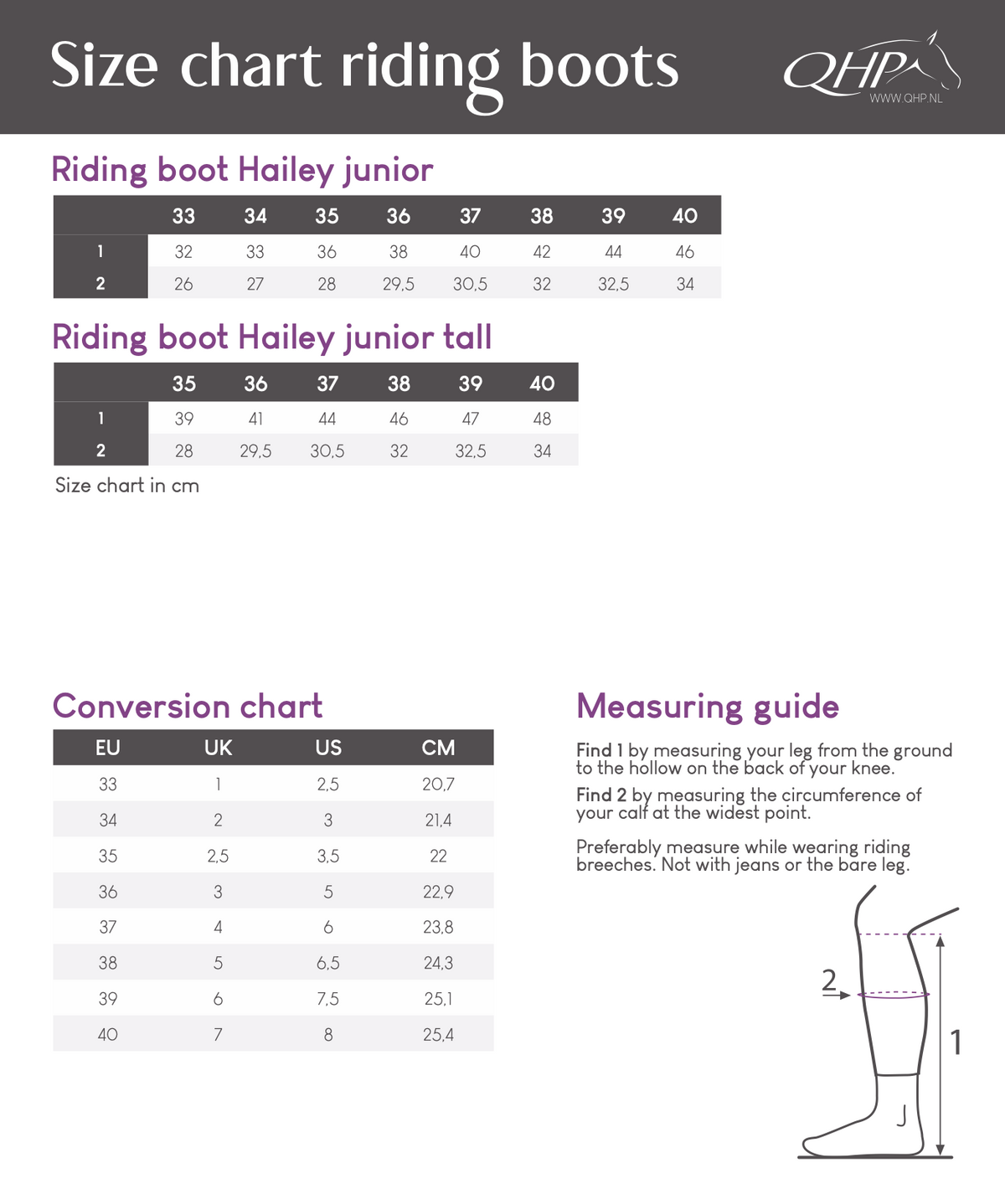 Size chart riding boots

QHP
WWW.QHP.NL

Riding boot Hailey junior

| | 33 | 34 | 35 | 36 | 37 | 38 | 39 | 40 |
|---|---|---|---|---|---|---|---|---|
| 1 | 32 | 33 | 36 | 38 | 40 | 42 | 44 | 46 |
| 2 | 26 | 27 | 28 | 29,5 | 30,5 | 32 | 32,5 | 34 |

Riding boot Hailey junior tall

| | 35 | 36 | 37 | 38 | 39 | 40 |
|---|---|---|---|---|---|---|
| 1 | 39 | 41 | 44 | 46 | 47 | 48 |
| 2 | 28 | 29,5 | 30,5 | 32 | 32,5 | 34 |

Size chart in cm

Conversion chart

| EU | UK | US | CM |
|---|---|---|---|
| 33 | 1 | 2,5 | 20,7 |
| 34 | 2 | 3 | 21,4 |
| 35 | 2,5 | 3,5 | 22 |
| 36 | 3 | 5 | 22,9 |
| 37 | 4 | 6 | 23,8 |
| 38 | 5 | 6,5 | 24,3 |
| 39 | 6 | 7,5 | 25,1 |
| 40 | 7 | 8 | 25,4 |

Measuring guide

Find 1 by measuring your leg from the ground to the hollow on the back of your knee.

Find 2 by measuring the circumference of your calf at the widest point.

Preferably measure while wearing riding breeches. Not with jeans or the bare leg.

2

1