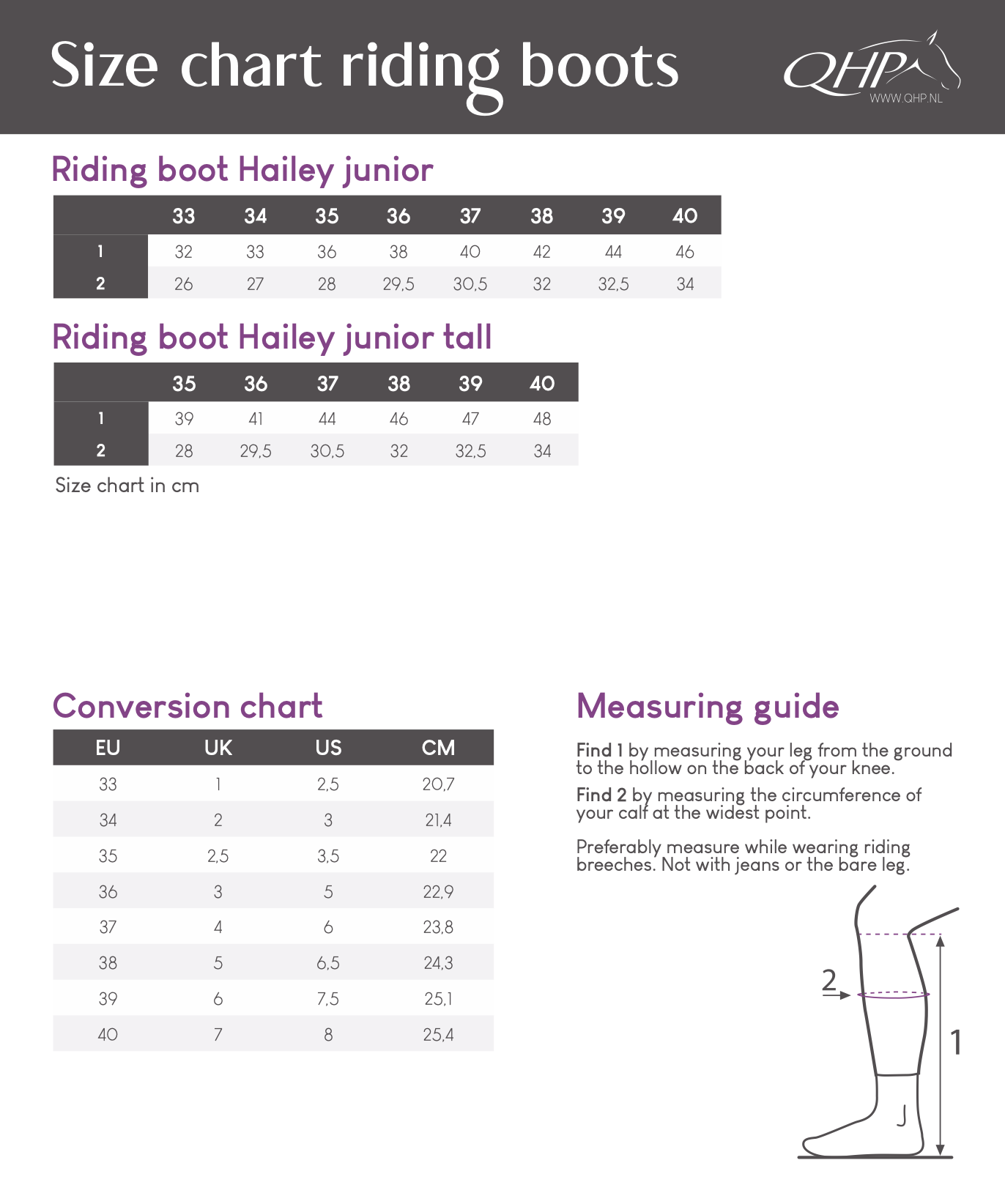 Size chart riding boots

QHP
WWW.QHP.NL

Riding boot Hailey junior

| | 33 | 34 | 35 | 36 | 37 | 38 | 39 | 40 |
|---|---|---|---|---|---|---|---|---|
| 1 | 32 | 33 | 36 | 38 | 40 | 42 | 44 | 46 |
| 2 | 26 | 27 | 28 | 29,5 | 30,5 | 32 | 32,5 | 34 |

Riding boot Hailey junior tall

| | 35 | 36 | 37 | 38 | 39 | 40 |
|---|---|---|---|---|---|---|
| 1 | 39 | 41 | 44 | 46 | 47 | 48 |
| 2 | 28 | 29,5 | 30,5 | 32 | 32,5 | 34 |

Size chart in cm

Conversion chart

| EU | UK | US | CM |
|---|---|---|---|
| 33 | 1 | 2,5 | 20,7 |
| 34 | 2 | 3 | 21,4 |
| 35 | 2,5 | 3,5 | 22 |
| 36 | 3 | 5 | 22,9 |
| 37 | 4 | 6 | 23,8 |
| 38 | 5 | 6,5 | 24,3 |
| 39 | 6 | 7,5 | 25,1 |
| 40 | 7 | 8 | 25,4 |

Measuring guide

Find 1 by measuring your leg from the ground to the hollow on the back of your knee.

Find 2 by measuring the circumference of your calf at the widest point.

Preferably measure while wearing riding breeches. Not with jeans or the bare leg.

2

1